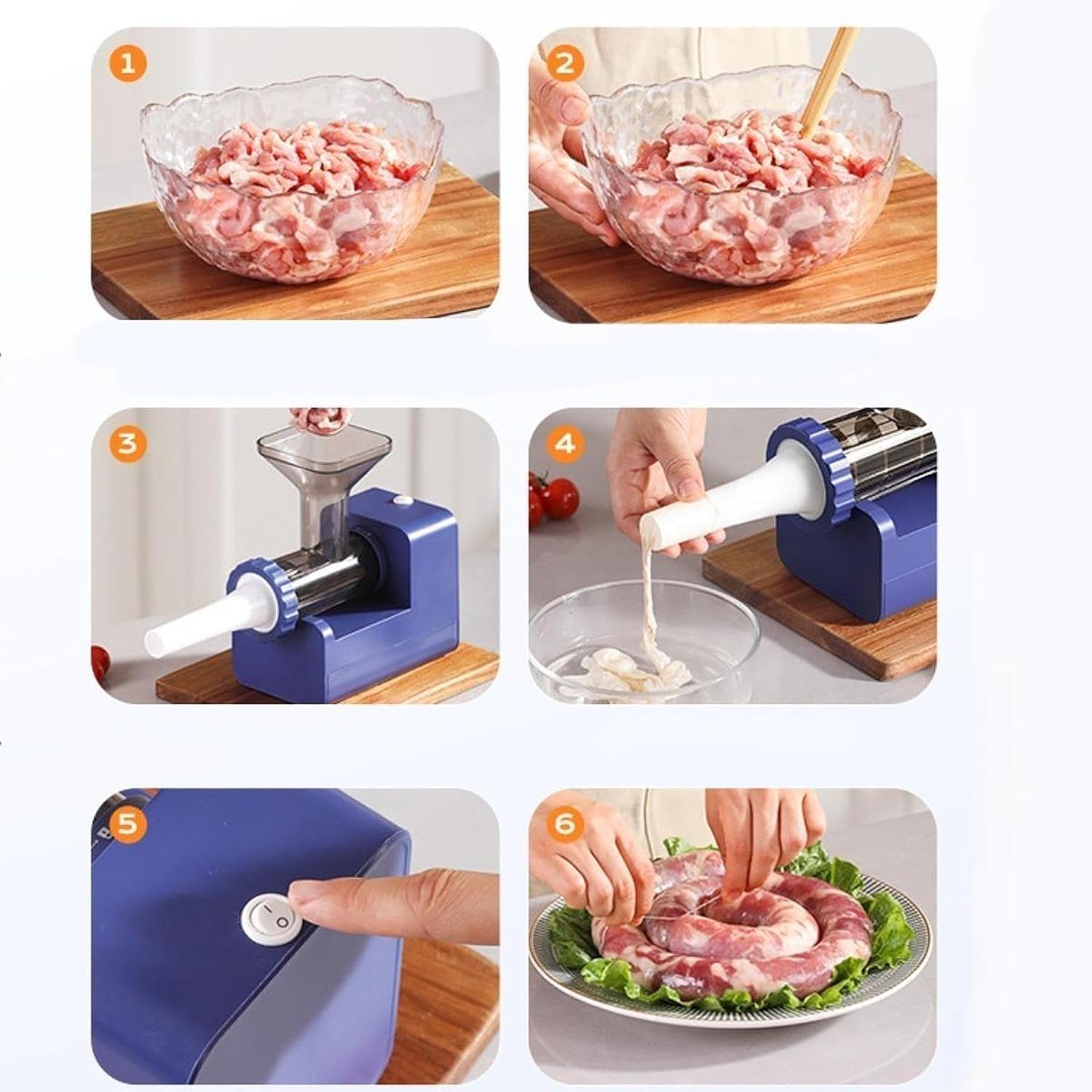 1

2

3

4

5

6